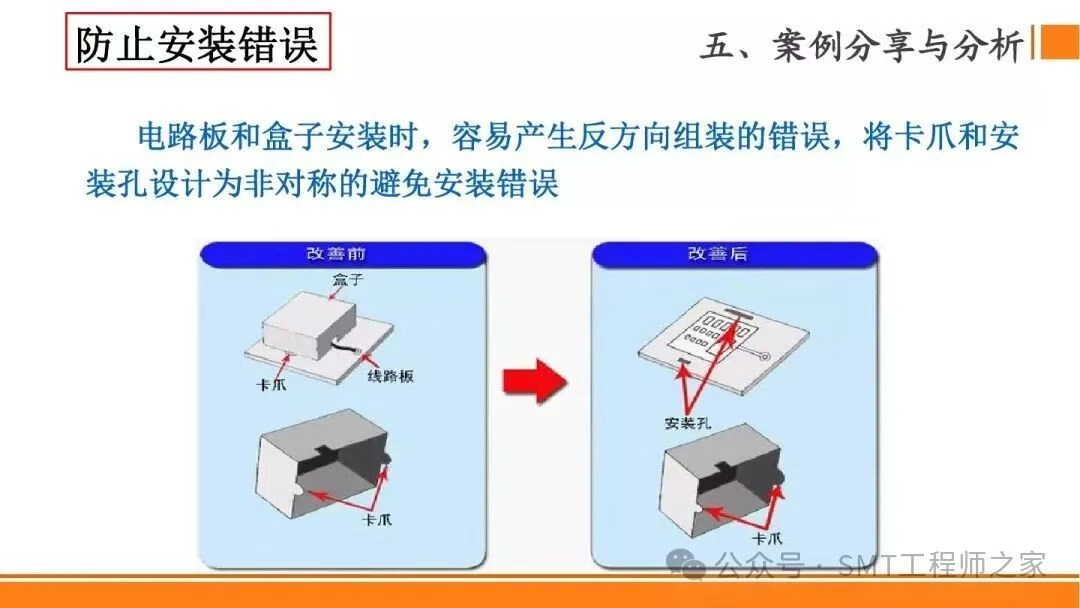 防止安装错误

五、案例分享与分析

电路板和盒子安装时，容易产生反方向组装的错误，将卡爪和安装孔设计为非对称的避免安装错误

改善前

盒子

卡爪

线路板

卡爪

改善后

安装孔

卡爪

公众号 · SMT工程师之家